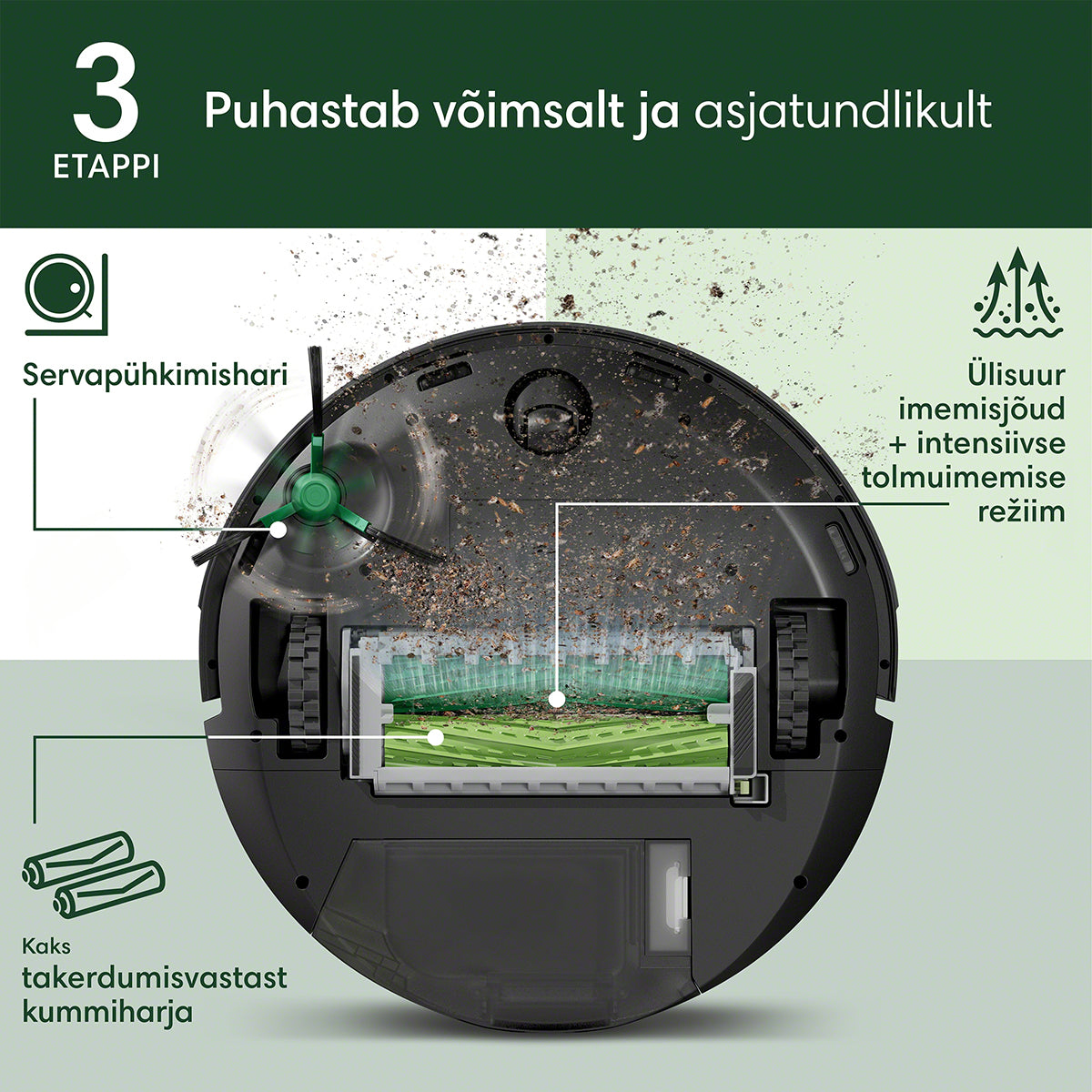 3
ETAPPI

Puhastab võimsalt ja asjatundlikult

Servapühkimishari

Ülisuur imemisjõud + intensiivse tolmuimemise režiim

Kaks
takerdumisvastast kummiharja