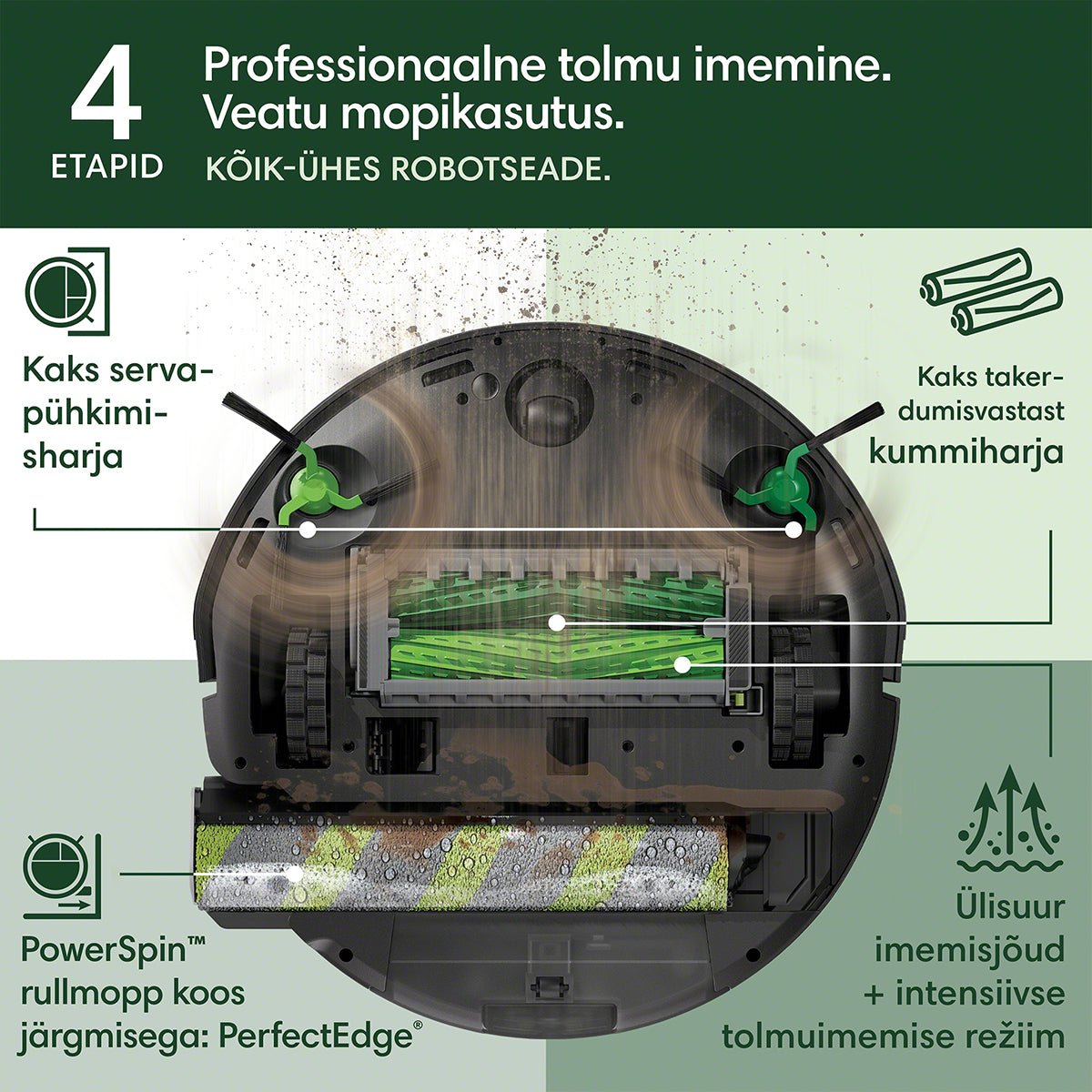 4
ETAPID

Professionaalne tolmu imemine.
Veatu mopikasutus.
KÕIK-ÜHES ROBOTSEADE.

Kaks servapühkimisharja

Kaks takerdumisvastast kummiharja

PowerSpin™ rullmopp koos järgmisega: PerfectEdge®

Ülisuur imemisjõud + intensiivse tolmuimemise režiim